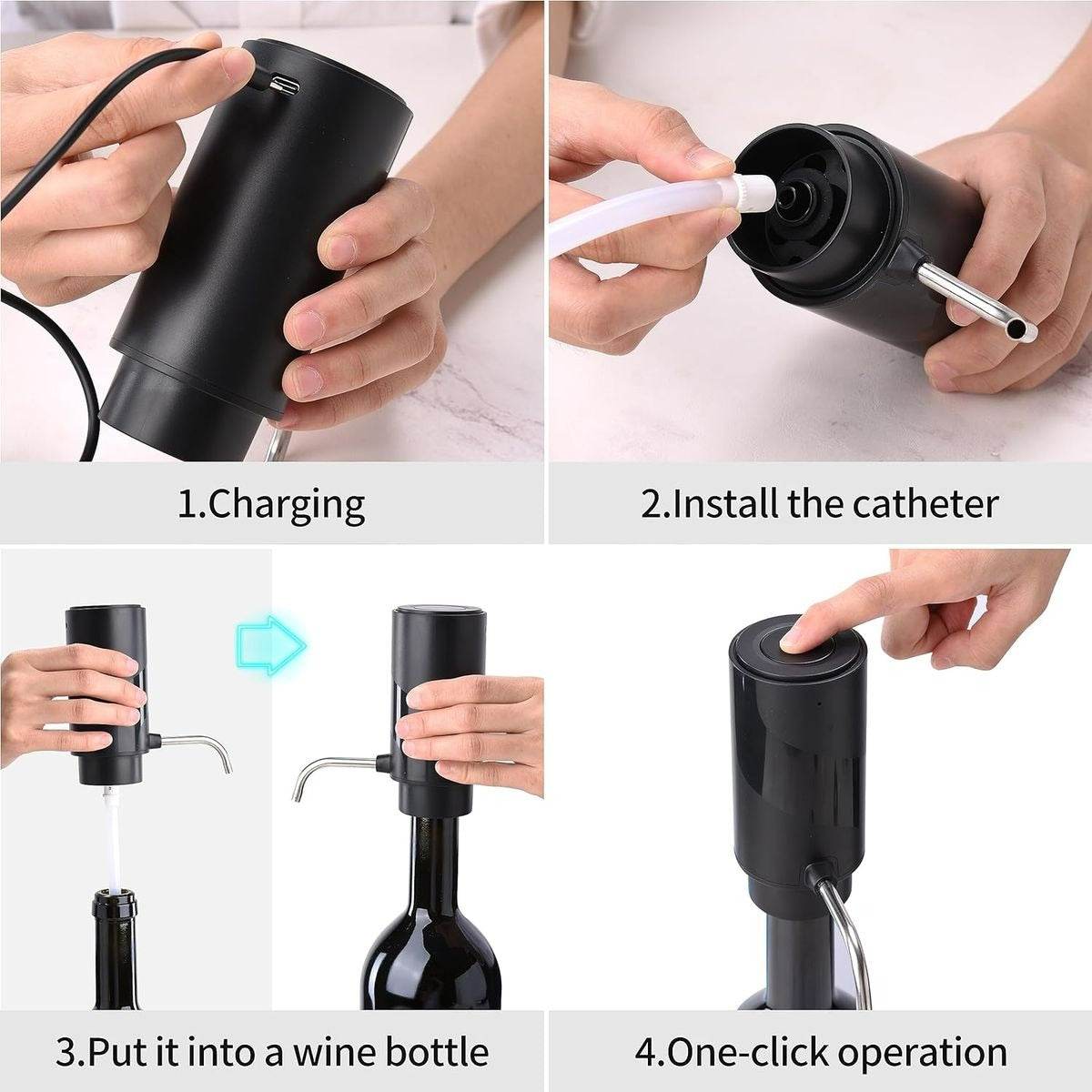 1.Charging

2.Install the catheter

3.Put it into a wine bottle

4.One-click operation