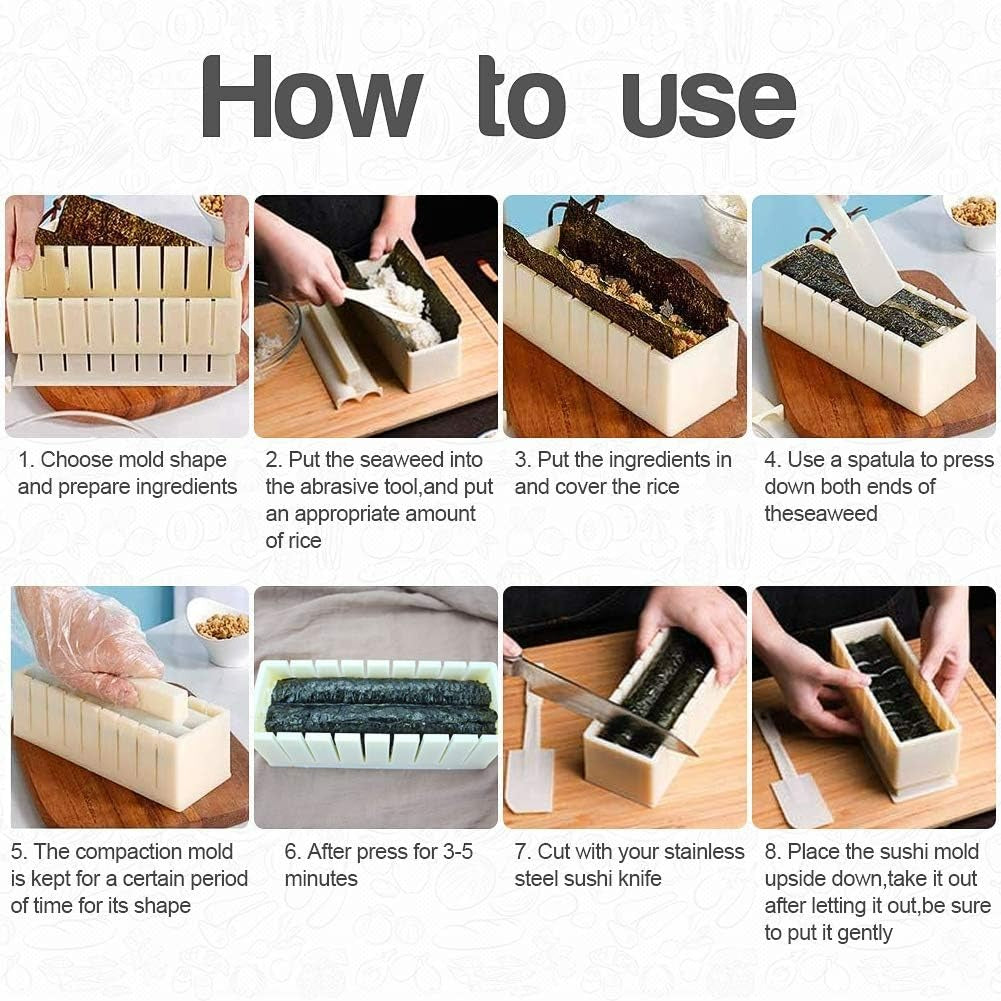 How to use

1. Choose mold shape and prepare ingredients

2. Put the seaweed into the abrasive tool,and put an appropriate amount of rice

3. Put the ingredients in and cover the rice

4. Use a spatula to press down both ends of theseaweed

5. The compaction mold is kept for a certain period of time for its shape

6. After press for 3-5 minutes

7. Cut with your stainless steel sushi knife

8. Place the sushi mold upside down,take it out after letting it out,be sure to put it gently