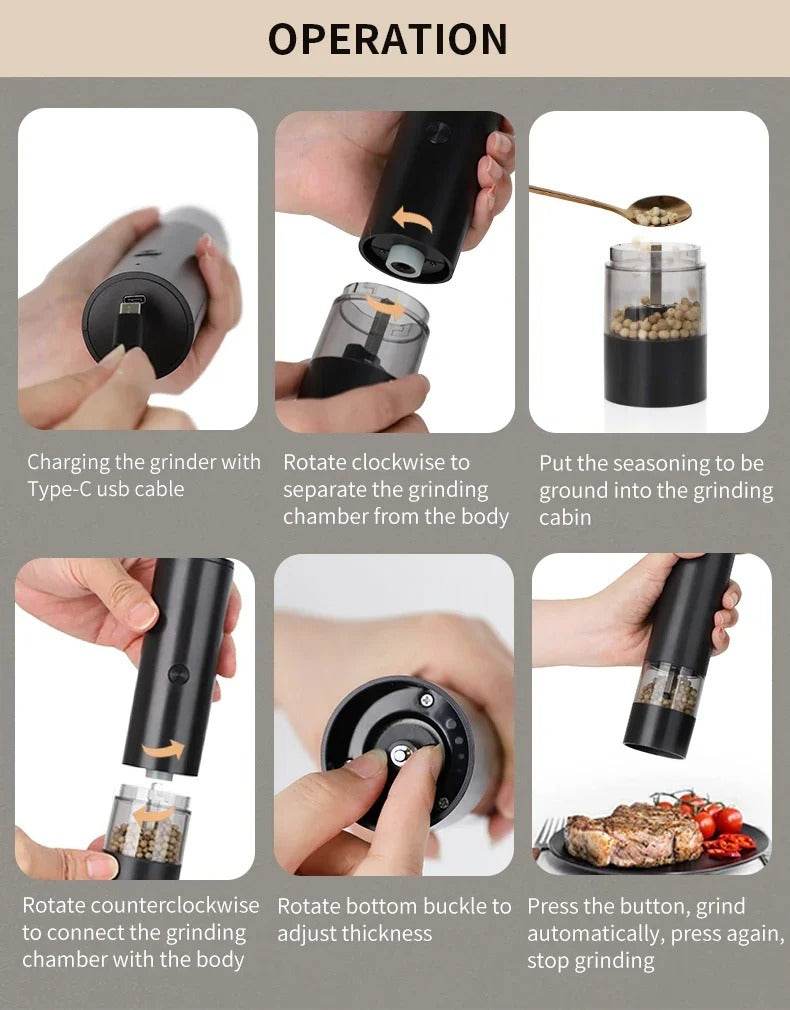 OPERATION

Charging the grinder with Type-C usb cable

Rotate clockwise to separate the grinding chamber from the body

Put the seasoning to be ground into the grinding cabin

Rotate counterclockwise to connect the grinding chamber with the body

Rotate bottom buckle to adjust thickness

Press the button, grind automatically, press again, stop grinding