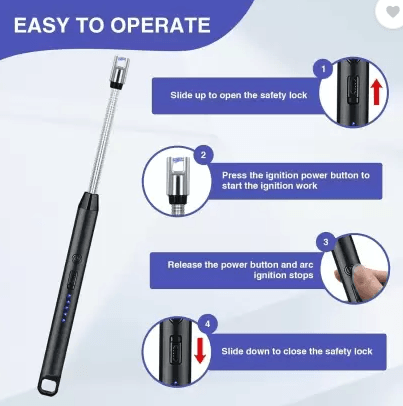 EASY TO OPERATE

1

Slide up to open the safety lock

2

Press the ignition power button to start the ignition work

3

Release the power button and arc ignition stops

4

Slide down to close the safety lock