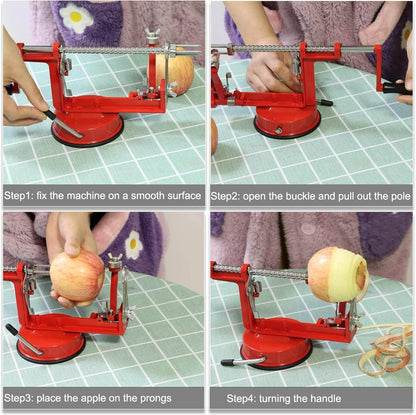 Step1: fix the machine on a smooth surface

Step2: open the buckle and pull out the pole

Step3: place the apple on the prongs

Step4: turning the handle