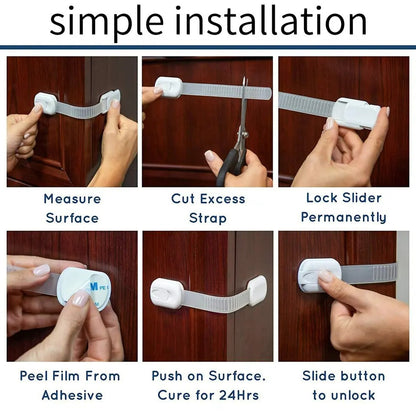 simple installation

Measure Surface

Cut Excess Strap

Lock Slider Permanently

M PE

Peel Film From Adhesive

Push on Surface. Cure for 24Hrs

Slide button to unlock