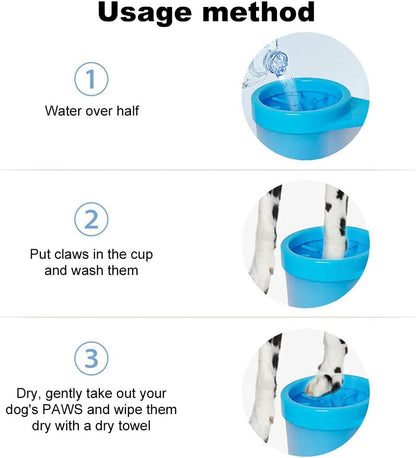 Usage method

1

Water over half

2

Put claws in the cup and wash them

3

Dry, gently take out your dog's PAWS and wipe them dry with a dry towel