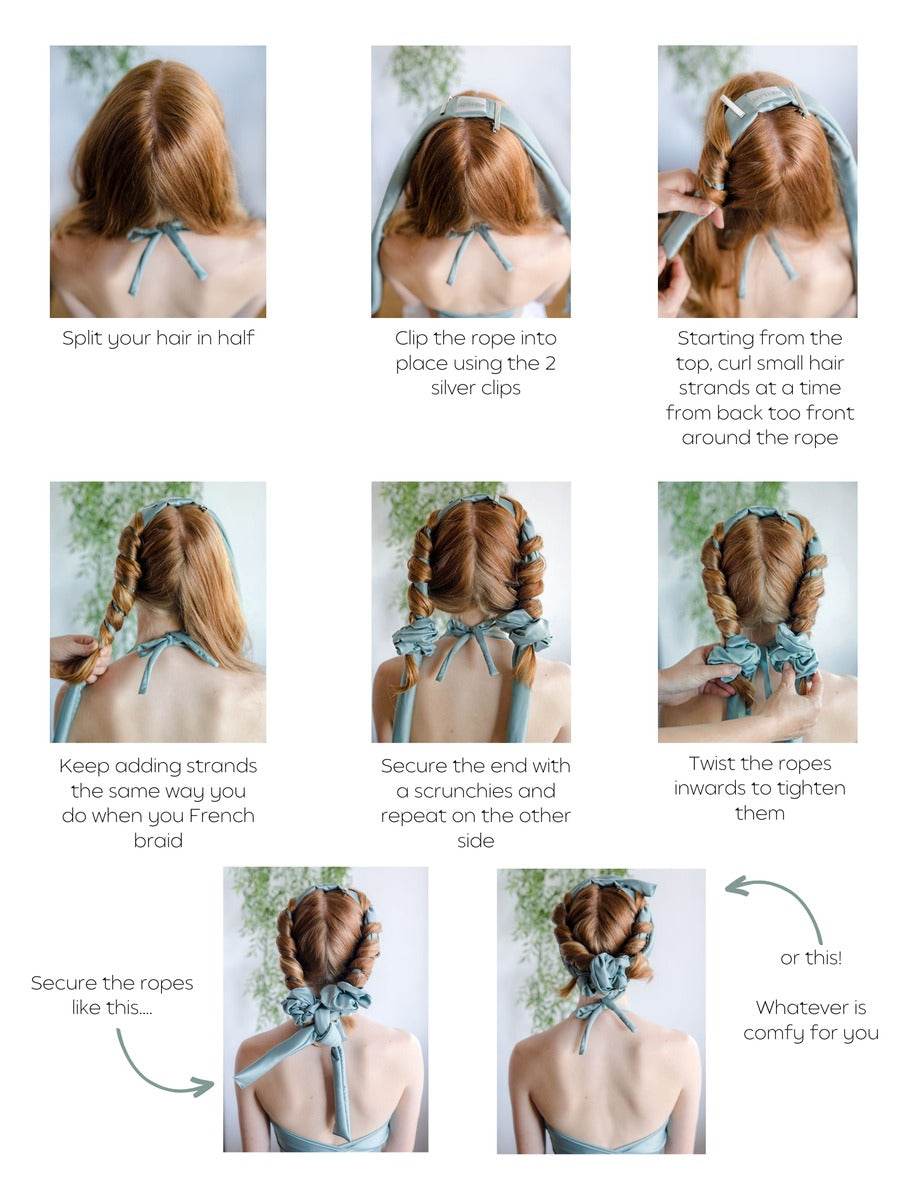 Split your hair in half

Clip the rope into place using the 2 silver clips

Starting from the top, curl small hair strands at a time from back too front around the rope

Keep adding strands the same way you do when you French braid

Secure the end with a scrunchies and repeat on the other side

Twist the ropes inwards to tighten them

Secure the ropes like this....

or this!

Whatever is comfy for you