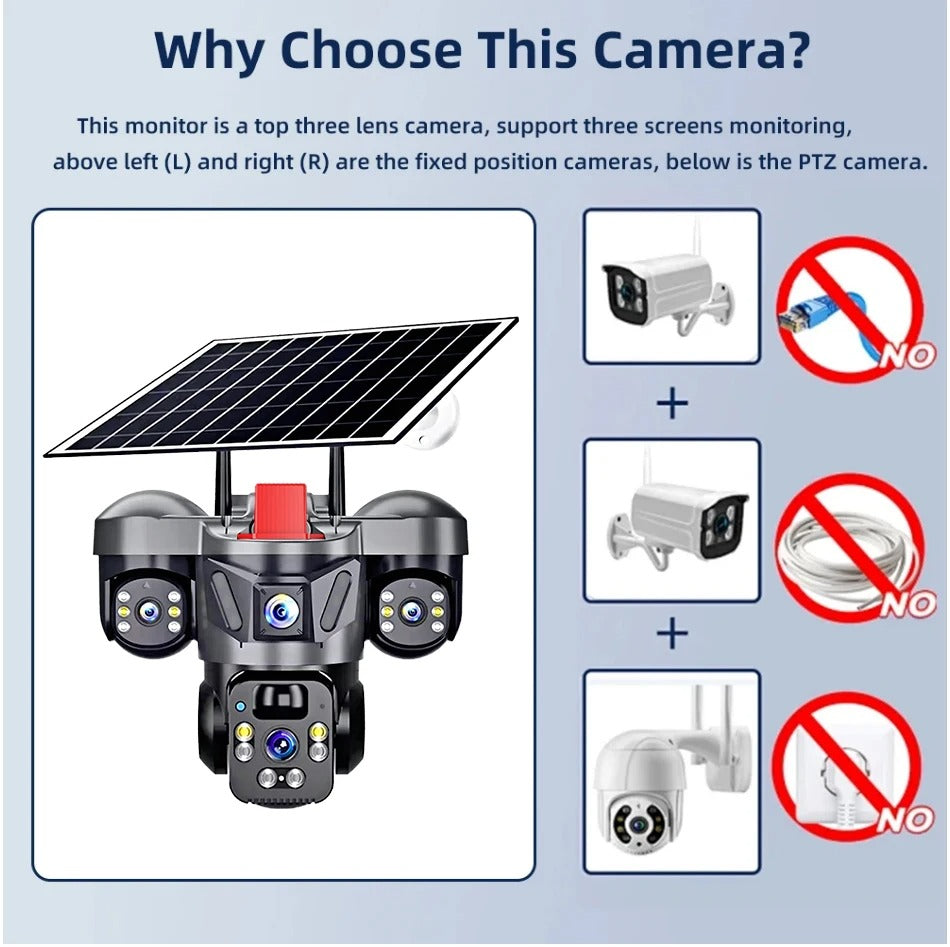 Why Choose This Camera?

This monitor is a top three lens camera, support three screens monitoring, above left (L) and right (R) are the fixed position cameras, below is the PTZ camera.

NO

+

NO

+

NO