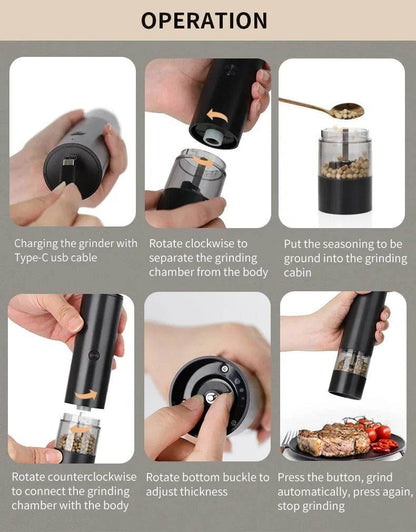 OPERATION

Charging the grinder with Type-C usb cable

Rotate clockwise to separate the grinding chamber from the body

Put the seasoning to be ground into the grinding cabin

Rotate counterclockwise to connect the grinding chamber with the body

Rotate bottom buckle to adjust thickness

Press the button, grind automatically, press again, stop grinding