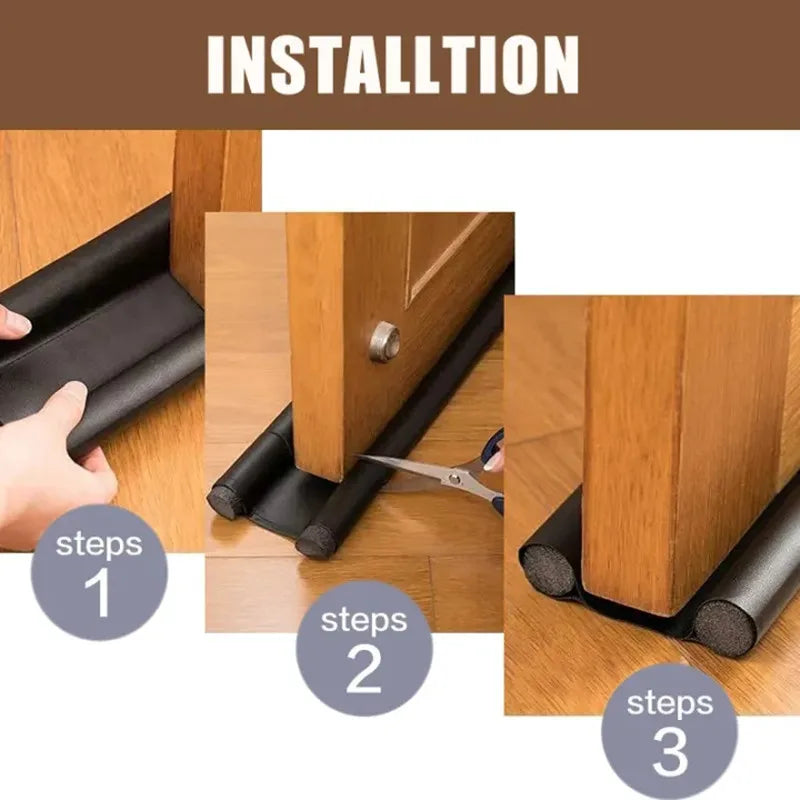 INSTALLTION

steps
1

steps
2

steps
3