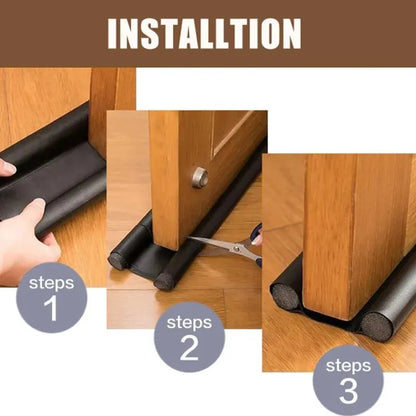 INSTALLTION

steps
1

steps
2

steps
3