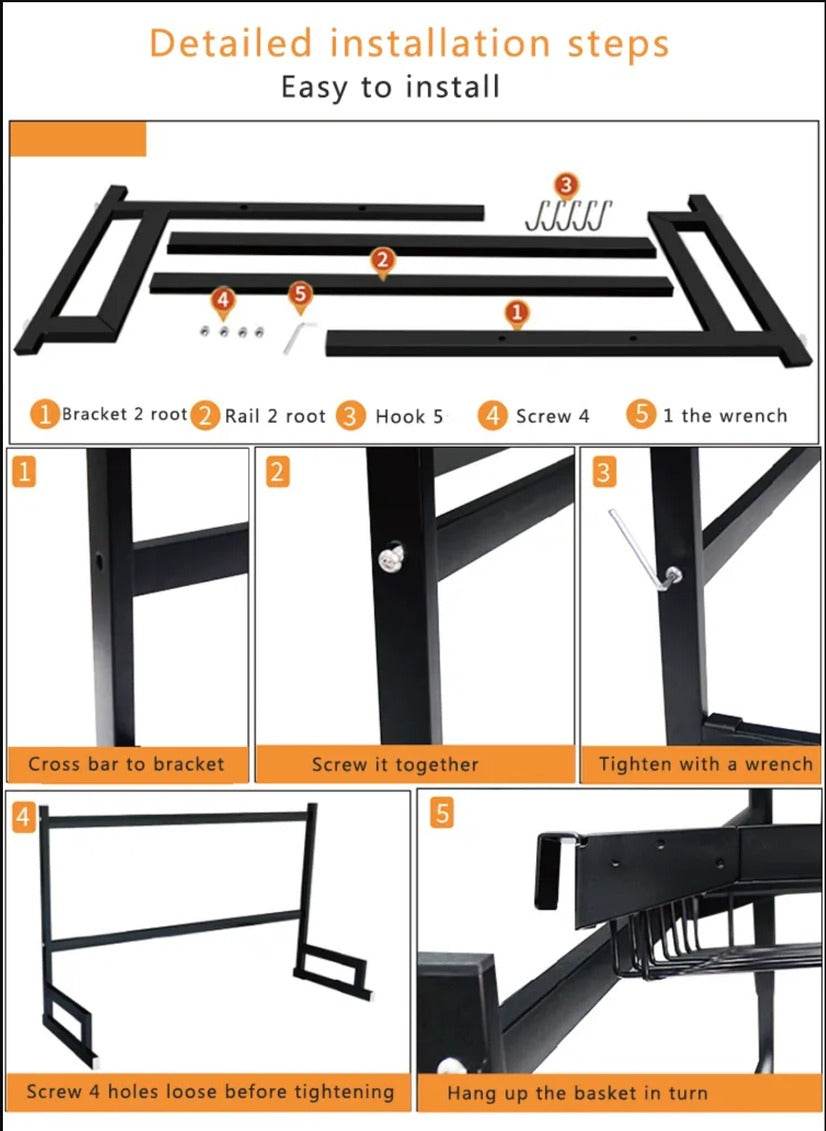 Detailed installation steps
Easy to install

3
2
4 5
1

1 Bracket 2 root 2 Rail 2 root 3 Hook 5 4 Screw 4 5 1 the wrench

1
Cross bar to bracket

2
Screw it together

3
Tighten with a wrench

4
Screw 4 holes loose before tightening

5
Hang up the basket in turn