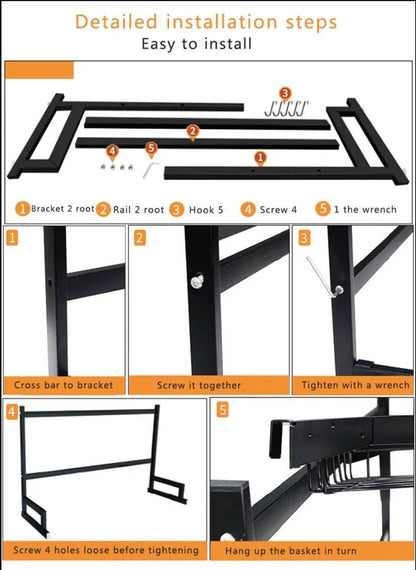 Detailed installation steps
Easy to install

3
2
4
5
1

1 Bracket 2 root 2 Rail 2 root 3 Hook 5 4 Screw 4 5 1 the wrench

1
Cross bar to bracket

2
Screw it together

3
Tighten with a wrench

4
Screw 4 holes loose before tightening

5
Hang up the basket in turn