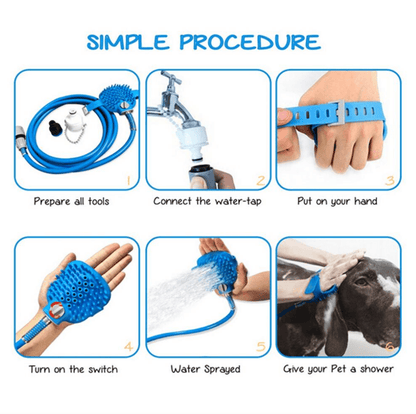 SIMPLE PROCEDURE

1
Prepare all tools

2
Connect the water-tap

3
Put on your hand

4
Turn on the switch

5
Water Sprayed

6
Give your Pet a shower