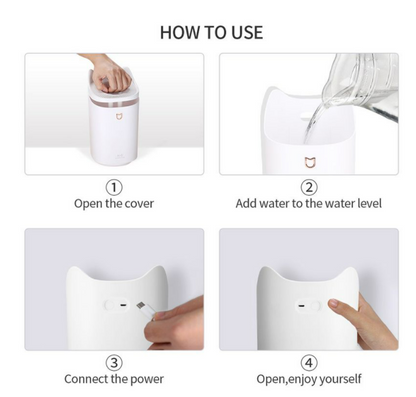 HOW TO USE

①
Open the cover

②
Add water to the water level

③
Connect the power

④
Open,enjoy yourself