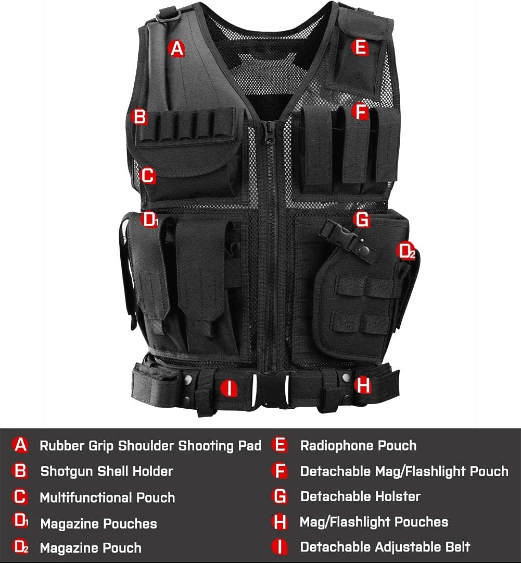 A
E
B
F
C
D1
G
D2
I
H

A Rubber Grip Shoulder Shooting Pad
B Shotgun Shell Holder
C Multifunctional Pouch
D1 Magazine Pouches
D2 Magazine Pouch

E Radiophone Pouch
F Detachable Mag/Flashlight Pouch
G Detachable Holster
H Mag/Flashlight Pouches
I Detachable Adjustable Belt