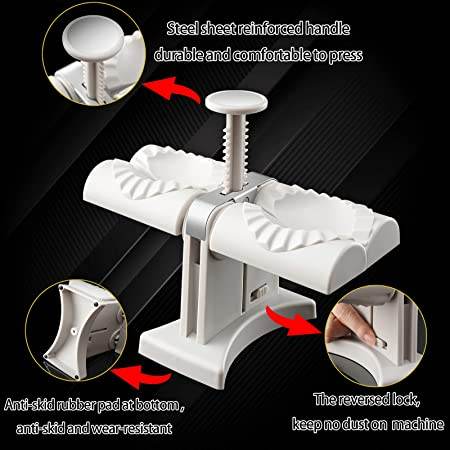 Steel sheet reinforced handle
durable and comfortable to press

Anti-skid rubber pad at bottom ,
anti-skid and wear-resistant

The reversed lock,
keep no dust on machine