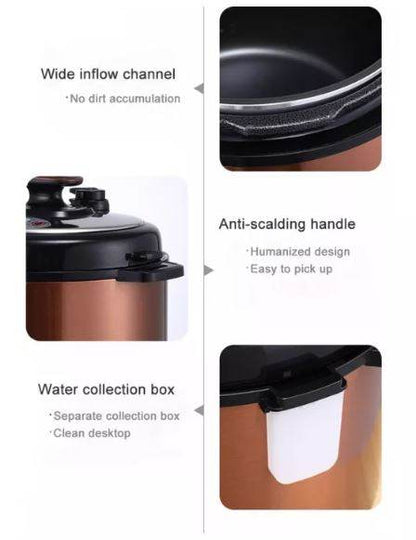 Wide inflow channel

·No dirt accumulation

Anti-scalding handle

·Humanized design
·Easy to pick up

Water collection box

·Separate collection box
·Clean desktop